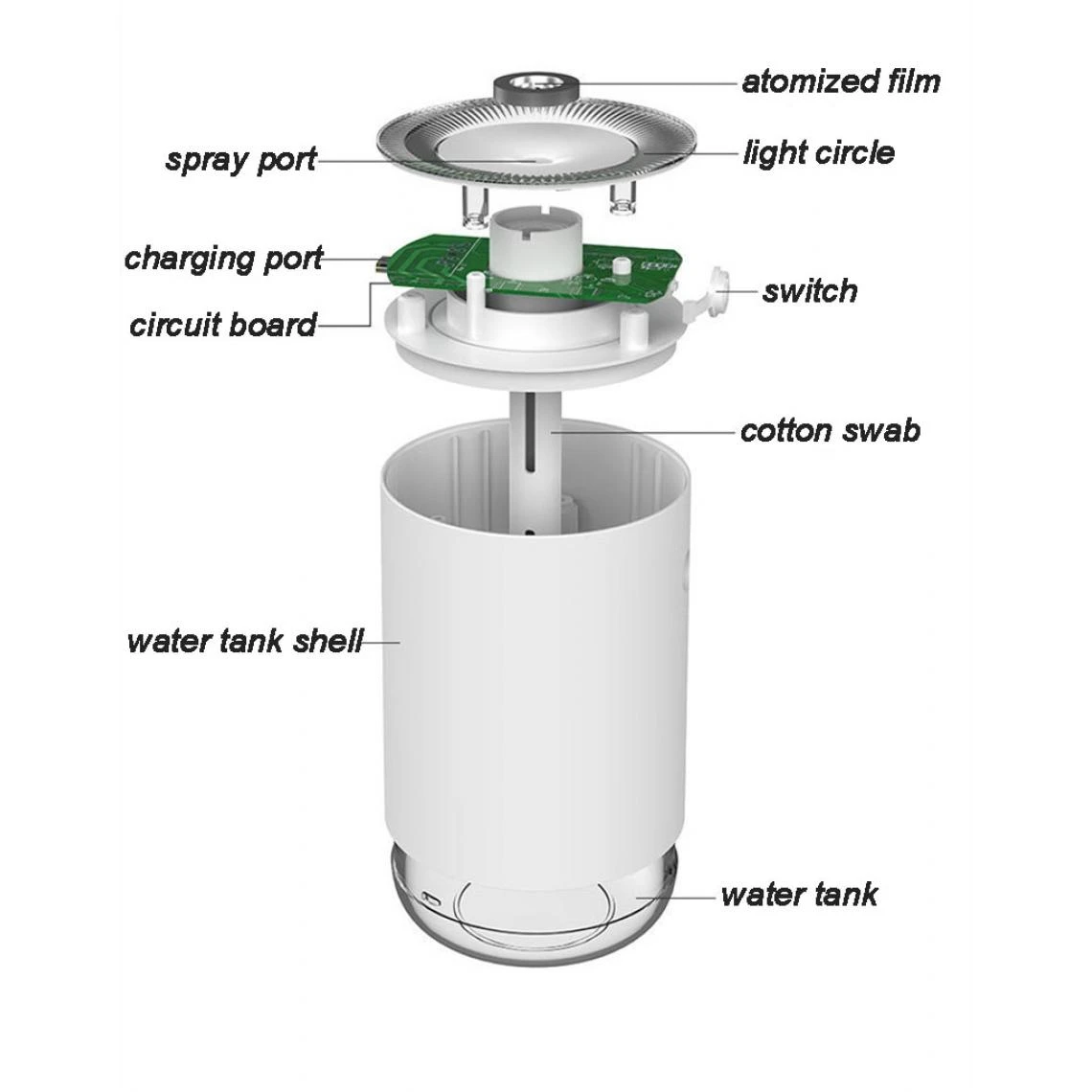 atomized film
spray port
light circle
charging port
switch
circuit board
cotton swab
water tank shell
water tank