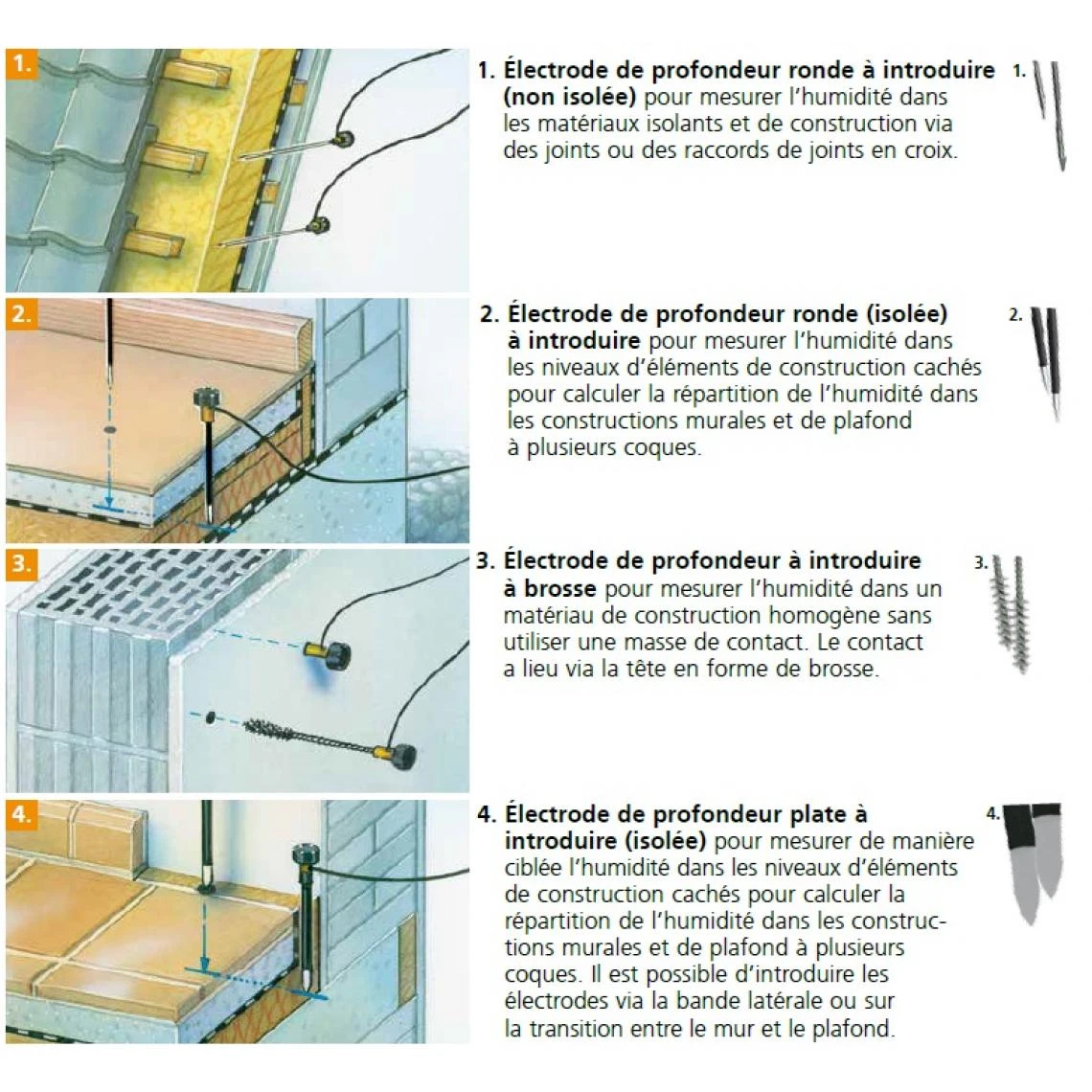 1.

1. Électrode de profondeur ronde à introduire (non isolée) pour mesurer l'humidité dans les matériaux isolants et de construction via des joints ou des raccords de joints en croix.

1.

2.

2. Électrode de profondeur ronde (isolée) à introduire pour mesurer l'humidité dans les niveaux d'éléments de construction cachés pour calculer la répartition de l'humidité dans les constructions murales et de plafond à plusieurs coques.

2.

3.

3. Électrode de profondeur à introduire à brosse pour mesurer l'humidité dans un matériau de construction homogène sans utiliser une masse de contact. Le contact a lieu via la tête en forme de brosse.

3.

4.

4. Électrode de profondeur plate à introduire (isolée) pour mesurer de manière ciblée l'humidité dans les niveaux d'éléments de construction cachés pour calculer la répartition de l'humidité dans les constructions murales et de plafond à plusieurs coques. Il est possible d'introduire les électrodes via la bande latérale ou sur la transition entre le mur et le plafond.

4.