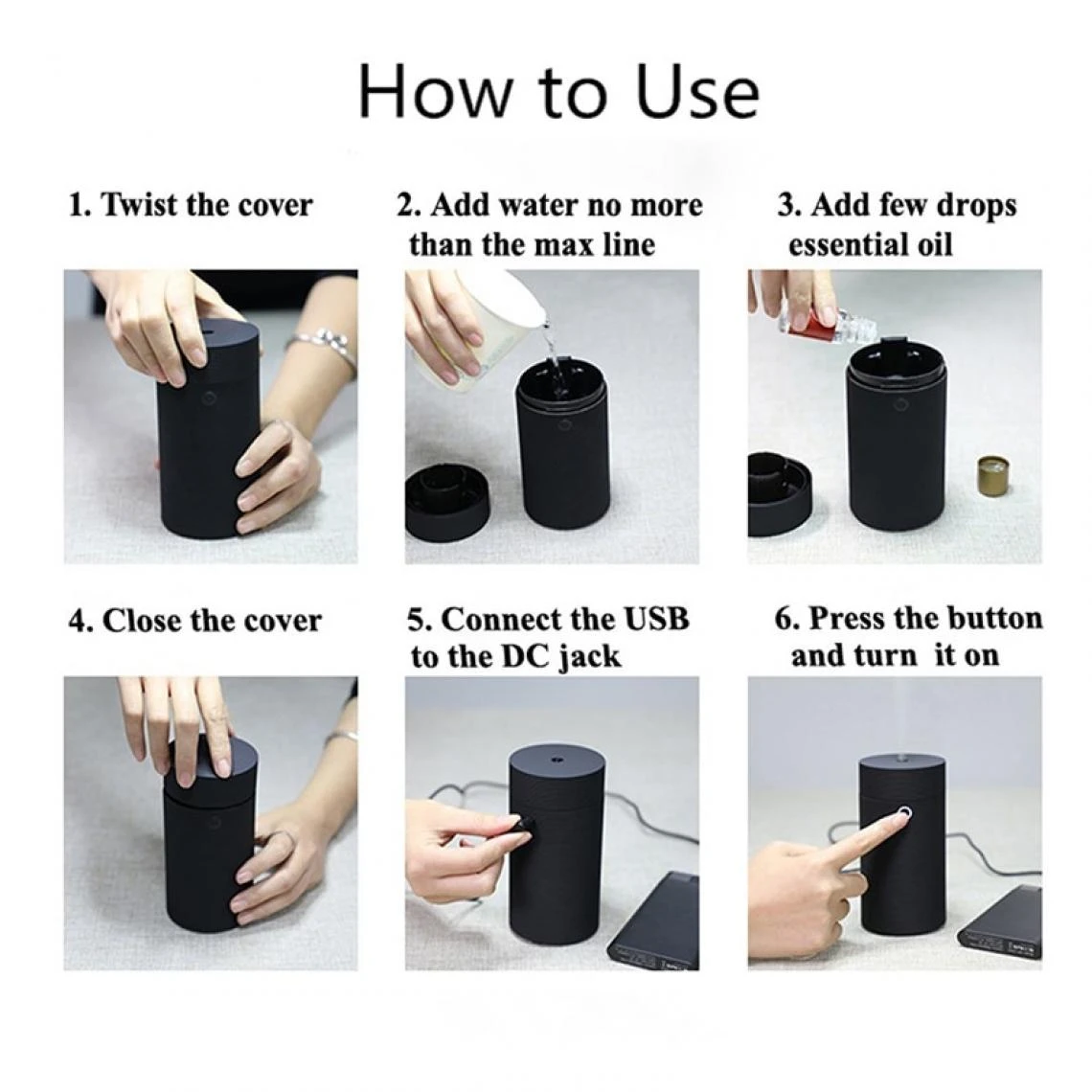 How to Use

1. Twist the cover

2. Add water no more than the max line

3. Add few drops essential oil

4. Close the cover

5. Connect the USB to the DC jack

6. Press the button and turn it on