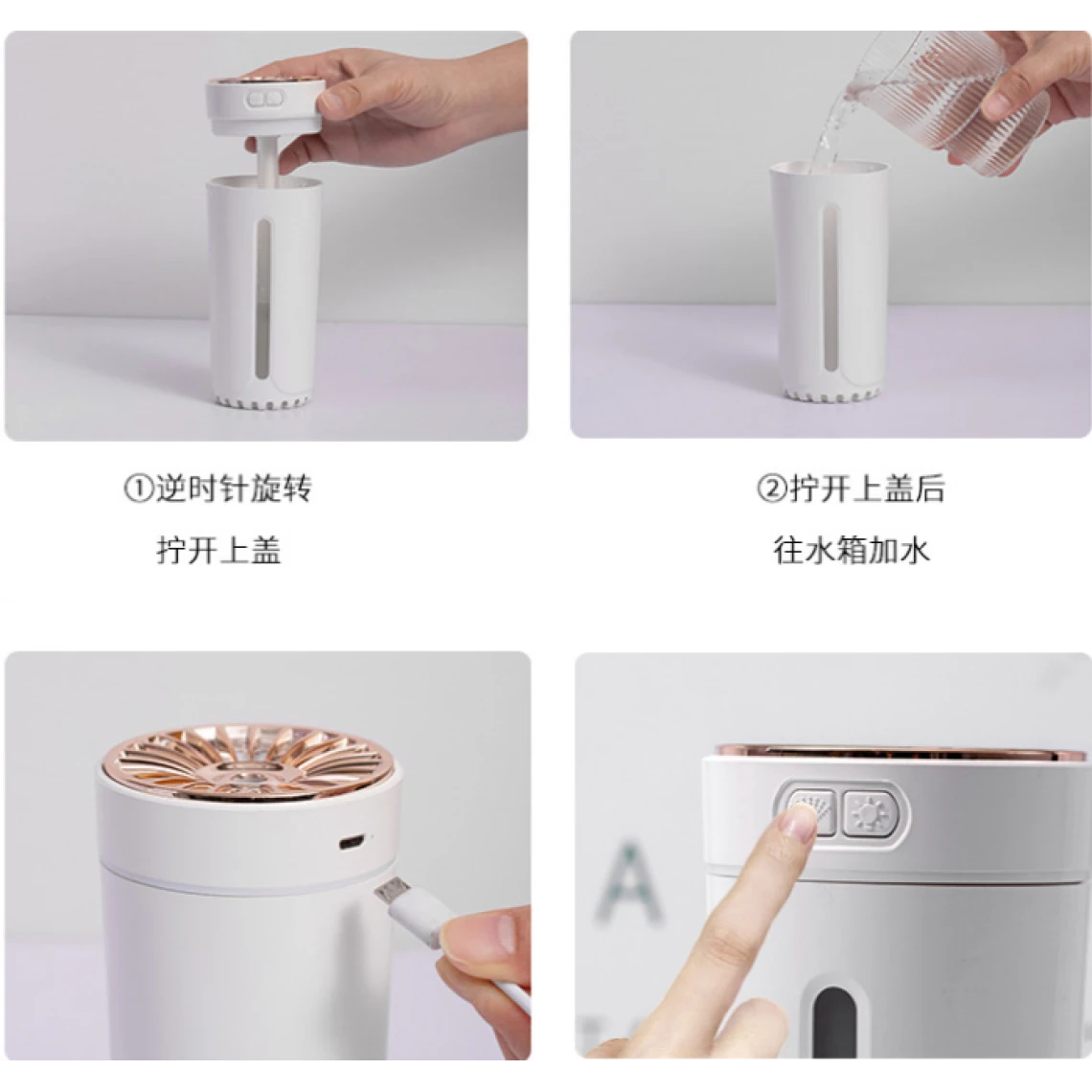 ①逆时针旋转
拧开上盖

②拧开上盖后
往水箱加水

A