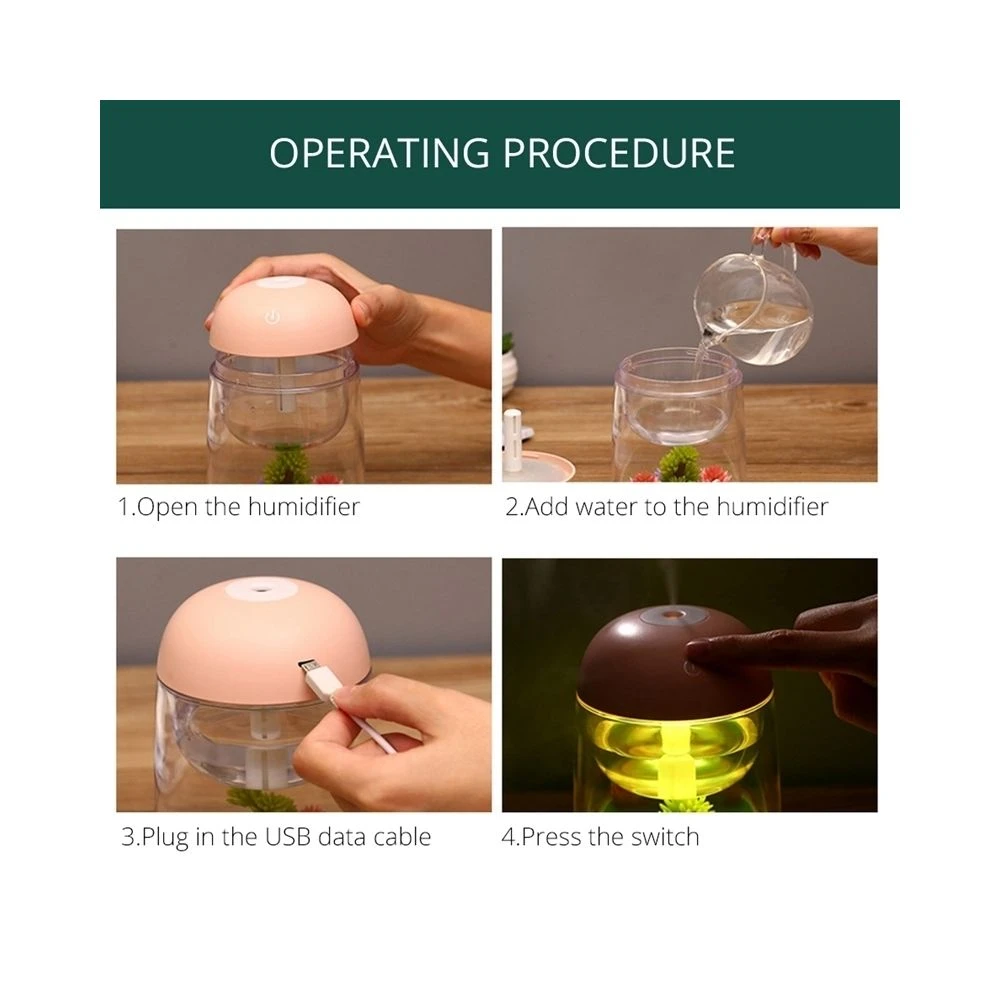 OPERATING PROCEDURE

1.Open the humidifier

2.Add water to the humidifier

3.Plug in the USB data cable

4.Press the switch